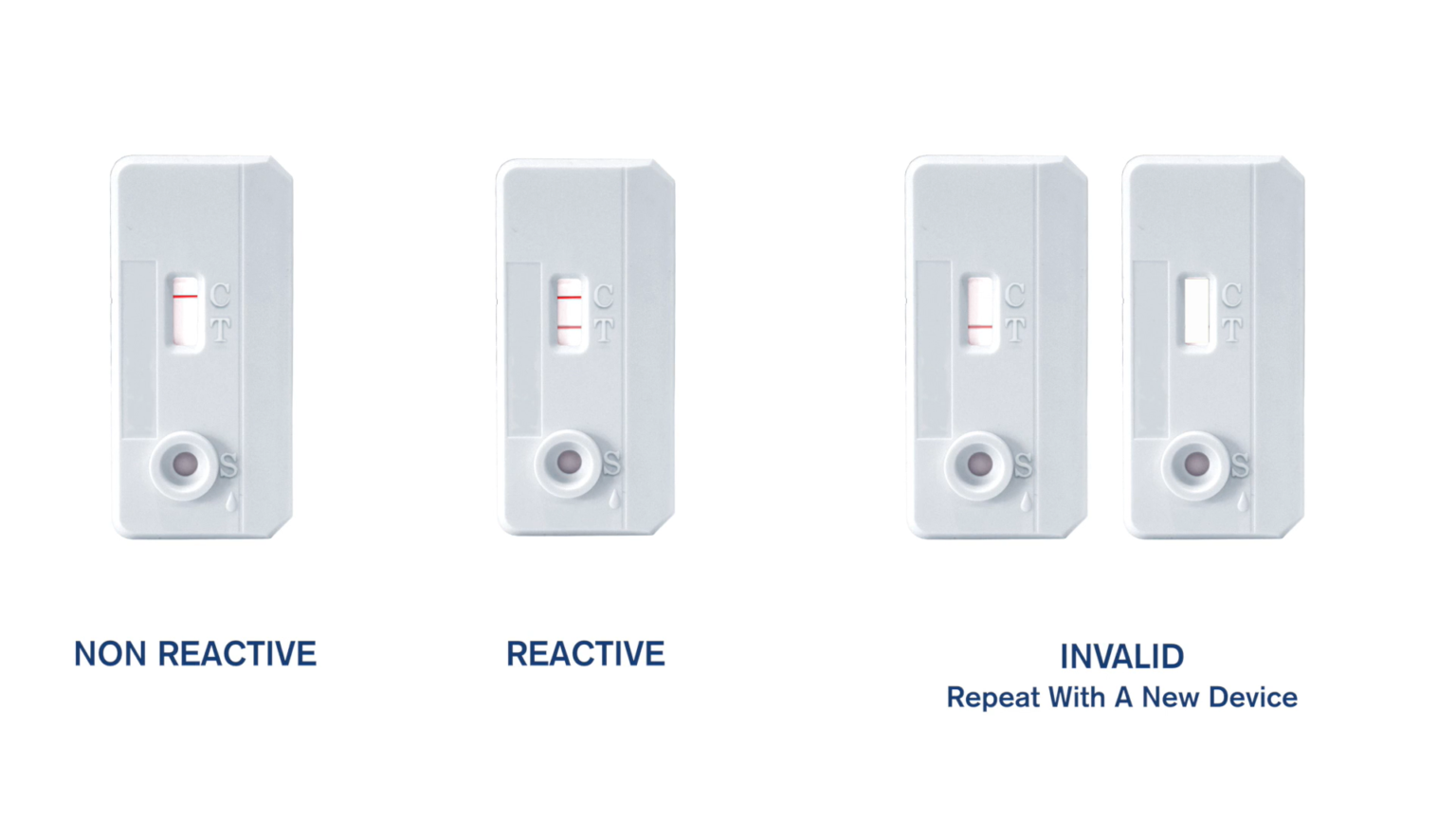 C
T
S

C
T
S

C
T
S

C
T
S

NON REACTIVE

REACTIVE

INVALID
Repeat With A New Device